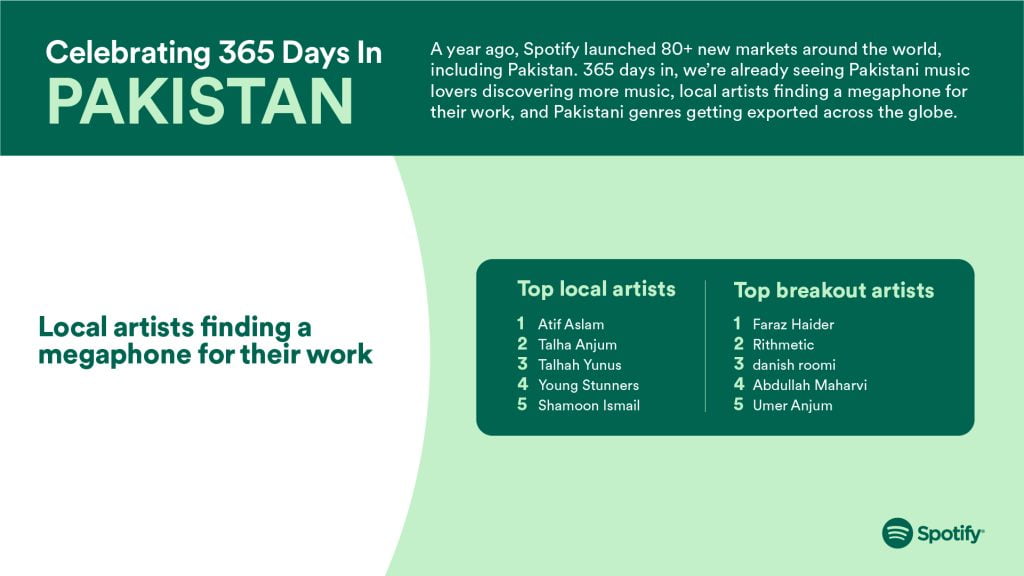 Celebrating 365 Days In
PAKISTAN

A year ago, Spotify launched 80+ new markets around the world, including Pakistan. 365 days in, we're already seeing Pakistani music lovers discovering more music, local artists finding a megaphone for their work, and Pakistani genres getting exported across the globe.

Local artists finding a megaphone for their work

Top local artists
1 Atif Aslam
2 Talha Anjum
3 Talhah Yunus
4 Young Stunners
5 Shamoon Ismail

Top breakout artists
1 Faraz Haider
2 Rithmetic
3 danish roomi
4 Abdullah Maharvi
5 Umer Anjum

Spotify®